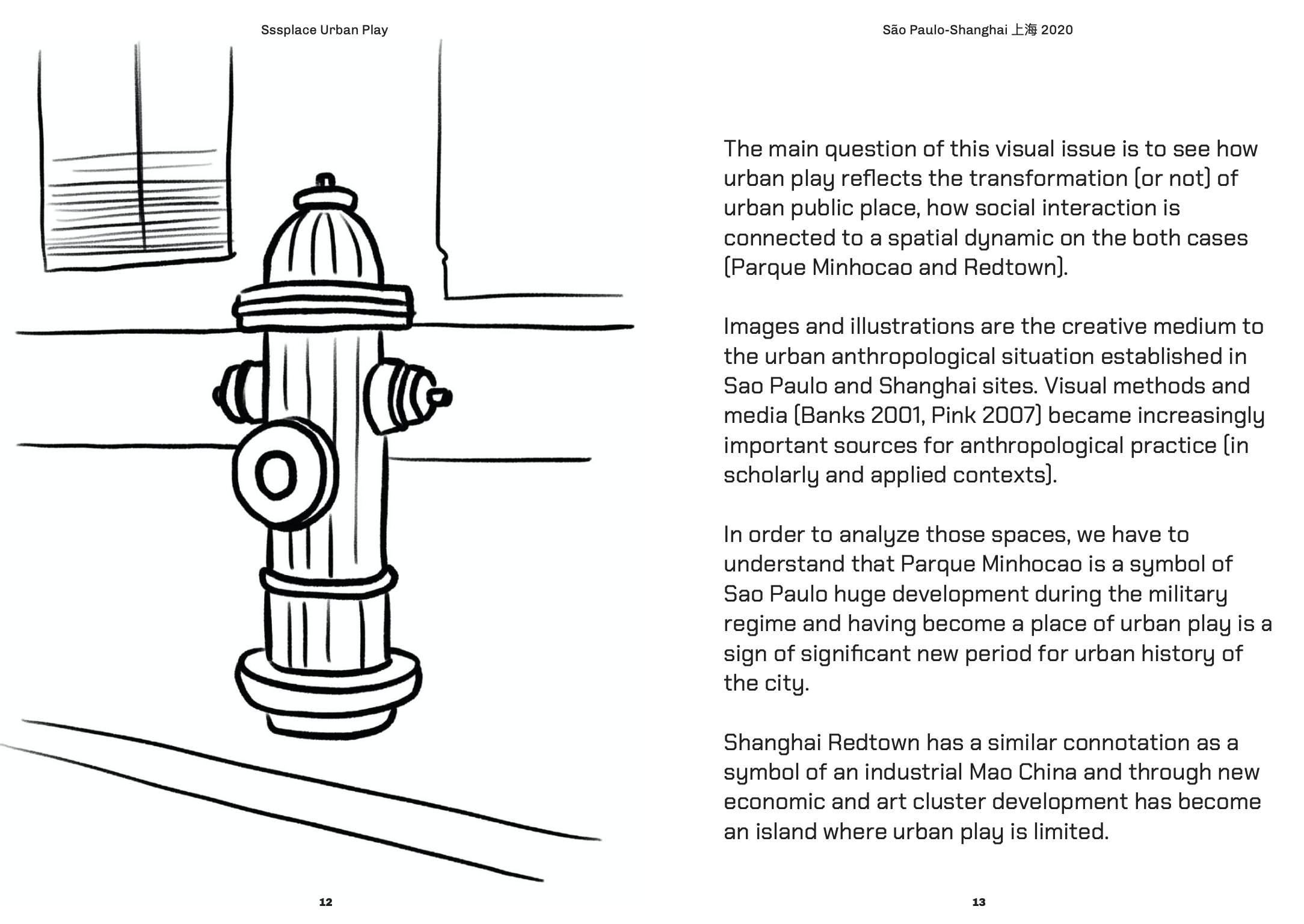 Sssplace Urban Play

12

São Paulo-Shanghai 上海 2020

The main question of this visual issue is to see how urban play reflects the transformation (or not) of urban public place, how social interaction is connected to a spatial dynamic on the both cases (Parque Minhocao and Redtown).

Images and illustrations are the creative medium to the urban anthropological situation established in Sao Paulo and Shanghai sites. Visual methods and media (Banks 2001, Pink 2007) became increasingly important sources for anthropological practice (in scholarly and applied contexts).

In order to analyze those spaces, we have to understand that Parque Minhocao is a symbol of Sao Paulo huge development during the military regime and having become a place of urban play is a sign of significant new period for urban history of the city.

Shanghai Redtown has a similar connotation as a symbol of an industrial Mao China and through new economic and art cluster development has become an island where urban play is limited.

13